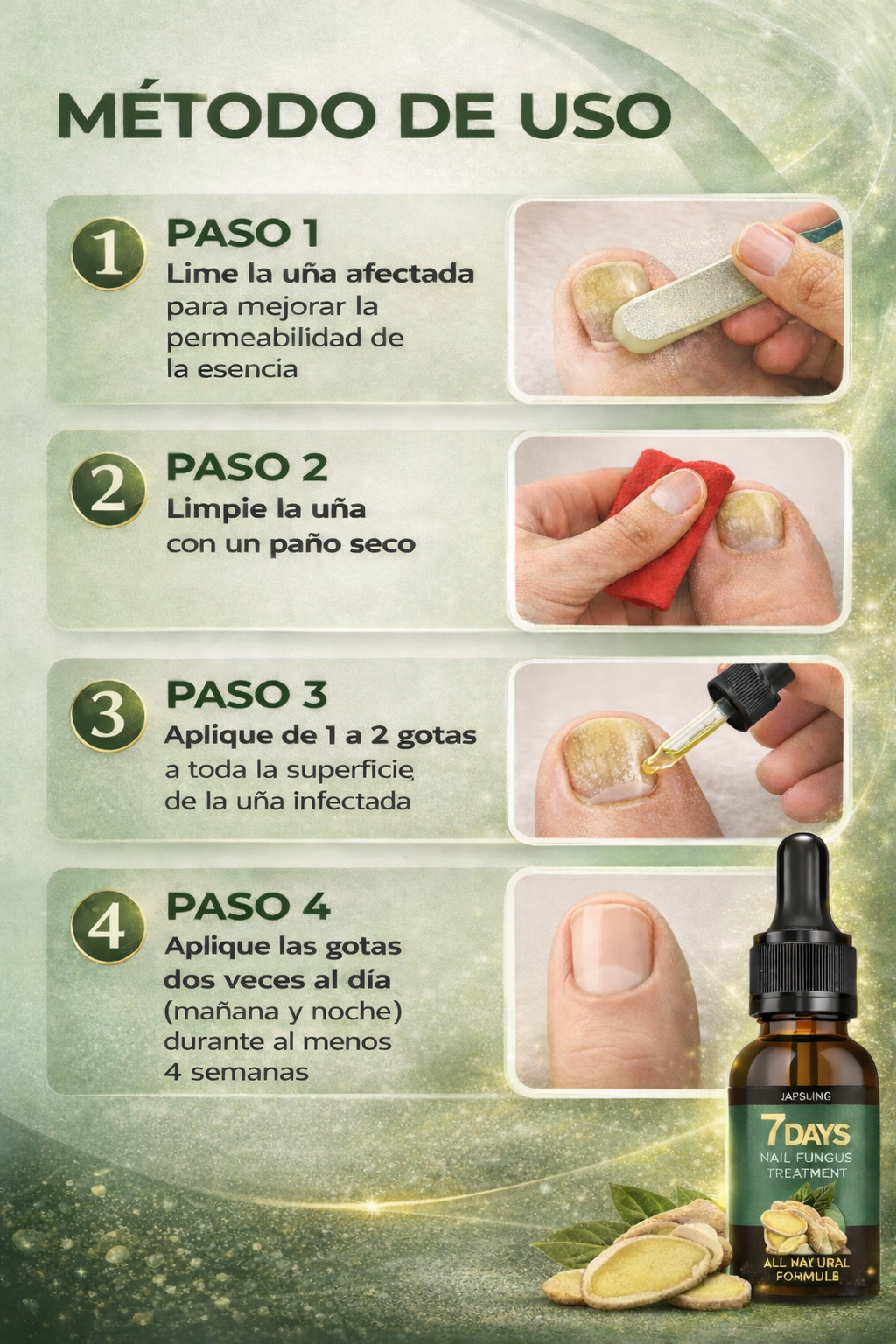 MÉTODO DE USO

1 PASO 1
Lime la uña afectada para mejorar la permeabilidad de la esencia

2 PASO 2
Limpie la uña con un paño seco

3 PASO 3
Aplique de 1 a 2 gotas a toda la superficie de la uña infectada

4 PASO 4
Aplique las gotas dos veces al día (mañana y noche) durante al menos 4 semanas

JAPSLING
7DAYS
NAIL FUNGUS TREATMENT
ALL NAYURAL FORMULB